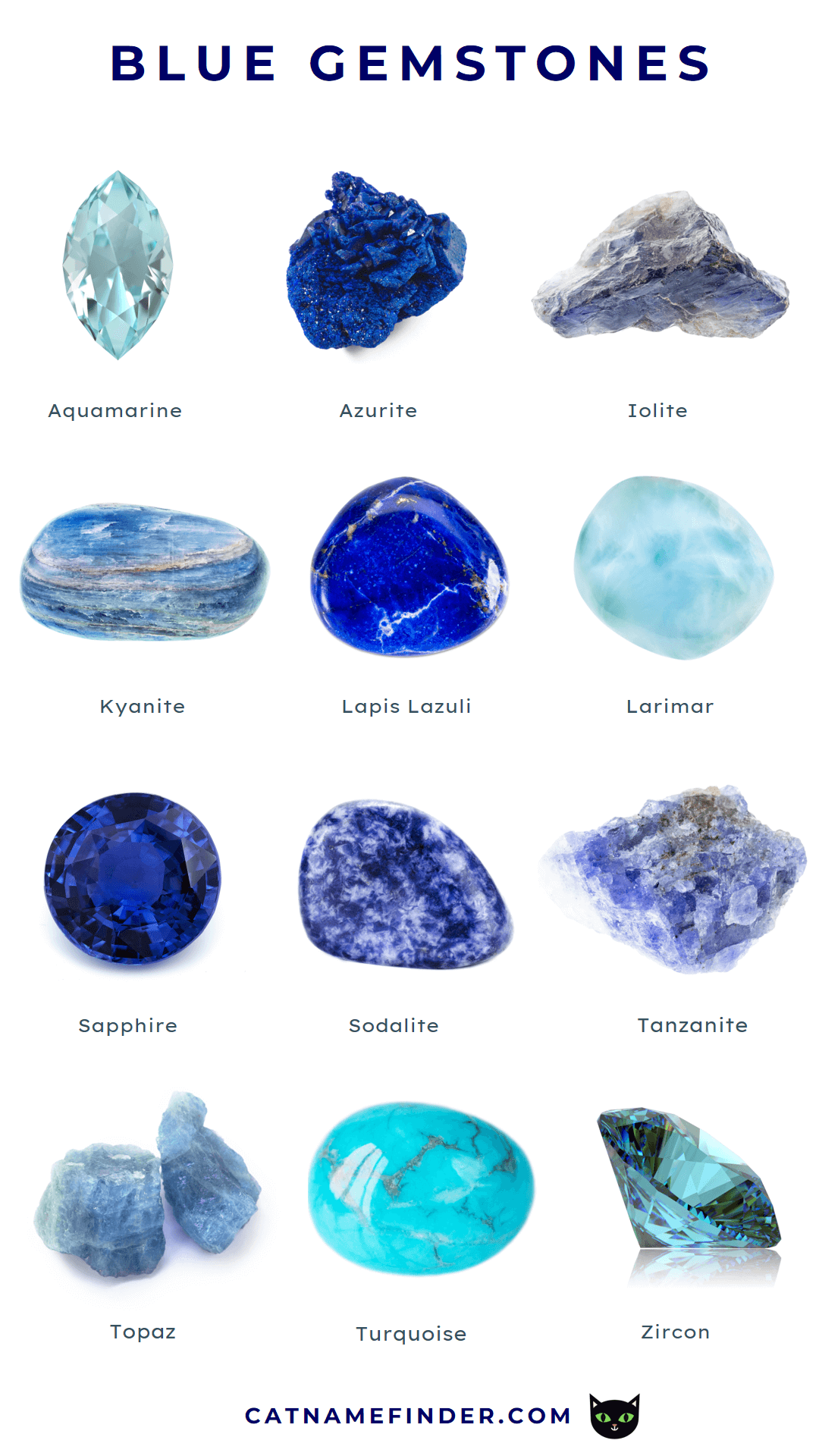 BLUE GEMSTONES

Aquamarine

Azurite

Iolite

Kyanite

Lapis Lazuli

Larimar

Sapphire

Sodalite

Tanzanite

Topaz

Turquoise

Zircon

CATNAMEFINDER.COM